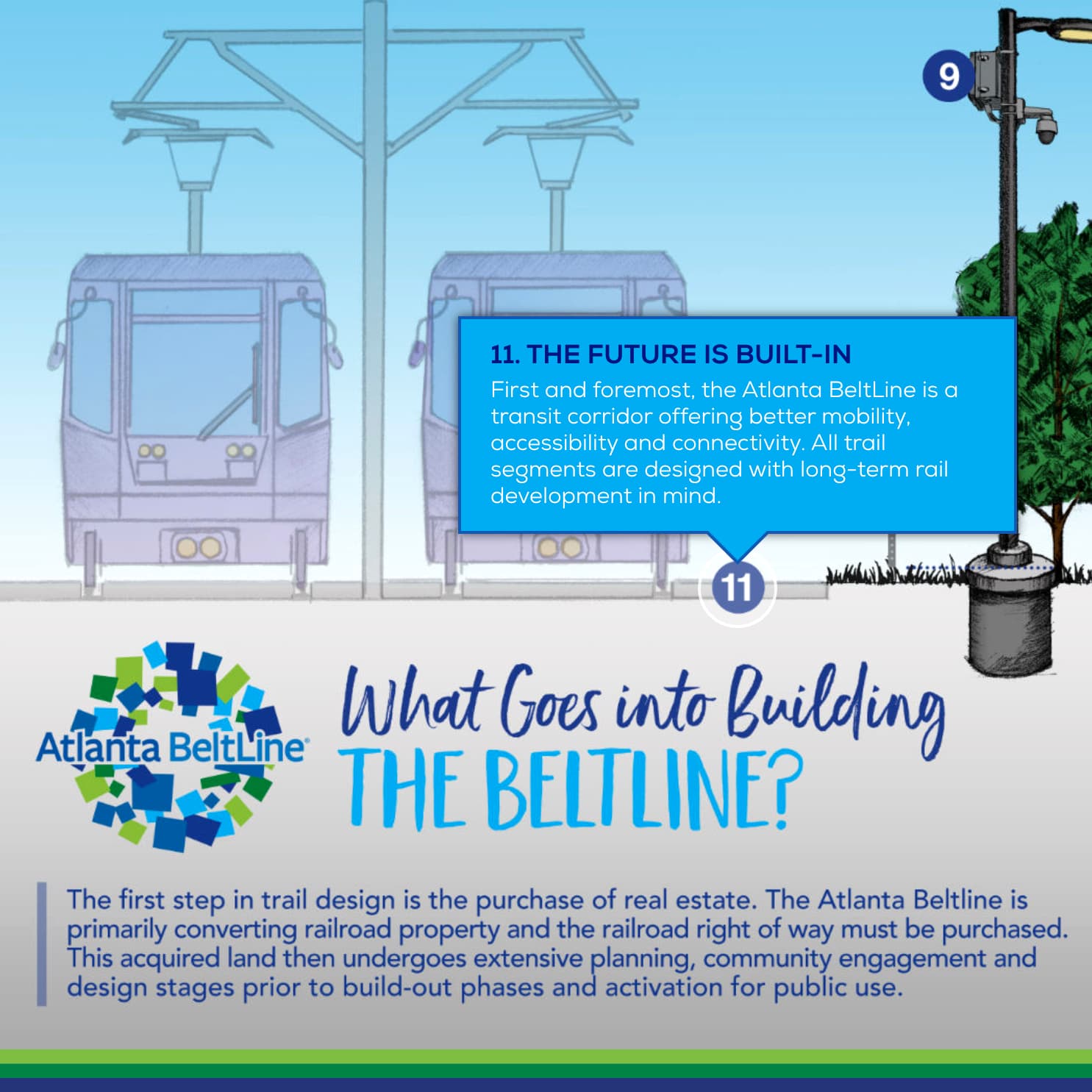 9

11. THE FUTURE IS BUILT-IN
First and foremost, the Atlanta BeltLine is a transit corridor offering better mobility, accessibility and connectivity. All trail segments are designed with long-term rail development in mind.

11

Atlanta BeltLine

What Goes into Building THE BELTLINE?

The first step in trail design is the purchase of real estate. The Atlanta Beltline is primarily converting railroad property and the railroad right of way must be purchased. This acquired land then undergoes extensive planning, community engagement and design stages prior to build-out phases and activation for public use.